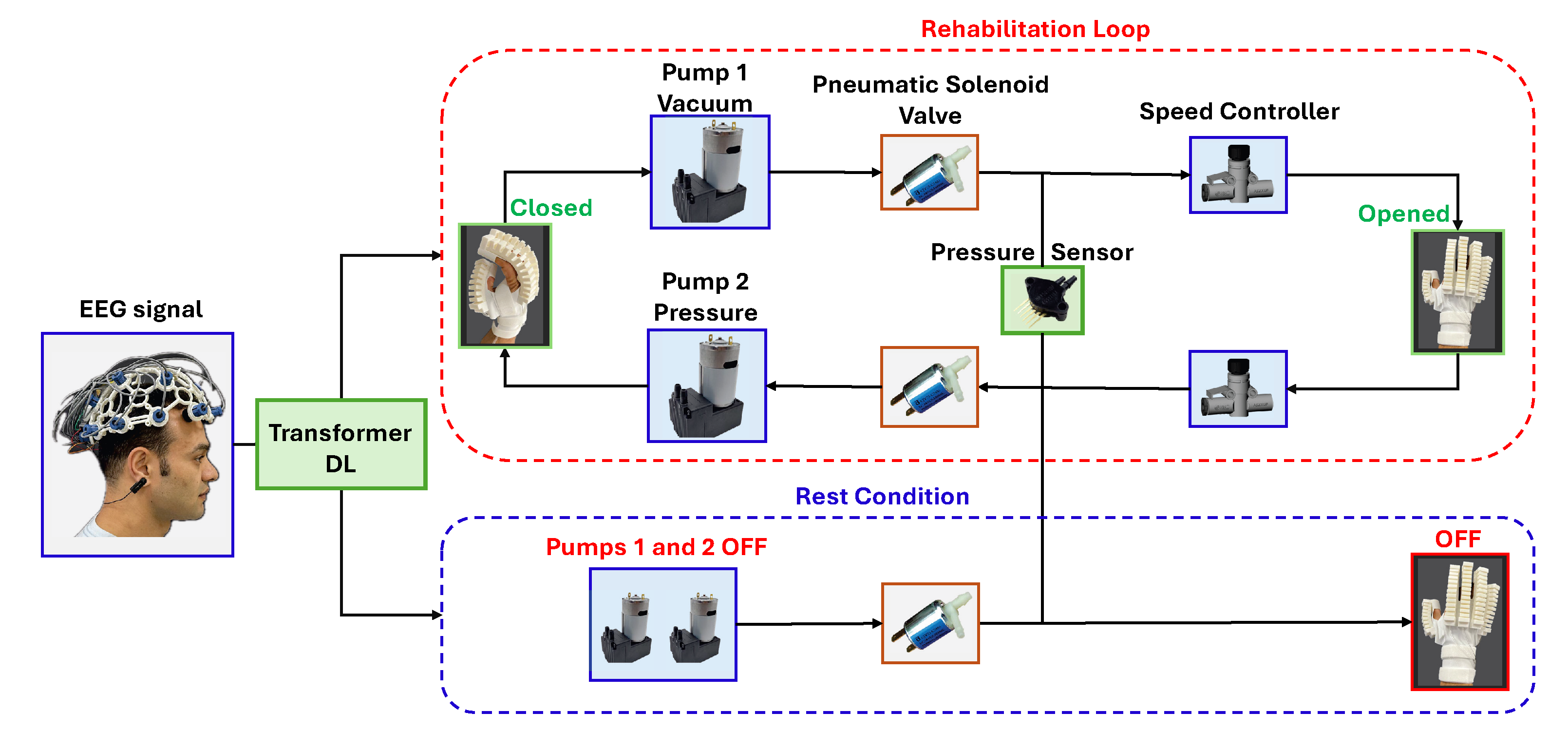 Rehabilitation Loop

Pump 1
Vacuum

Pneumatic Solenoid
Valve

Speed Controller

Closed

Opened

Pressure Sensor

Pump 2
Pressure

EEG signal

Transformer
DL

Rest Condition

Pumps 1 and 2 OFF

OFF